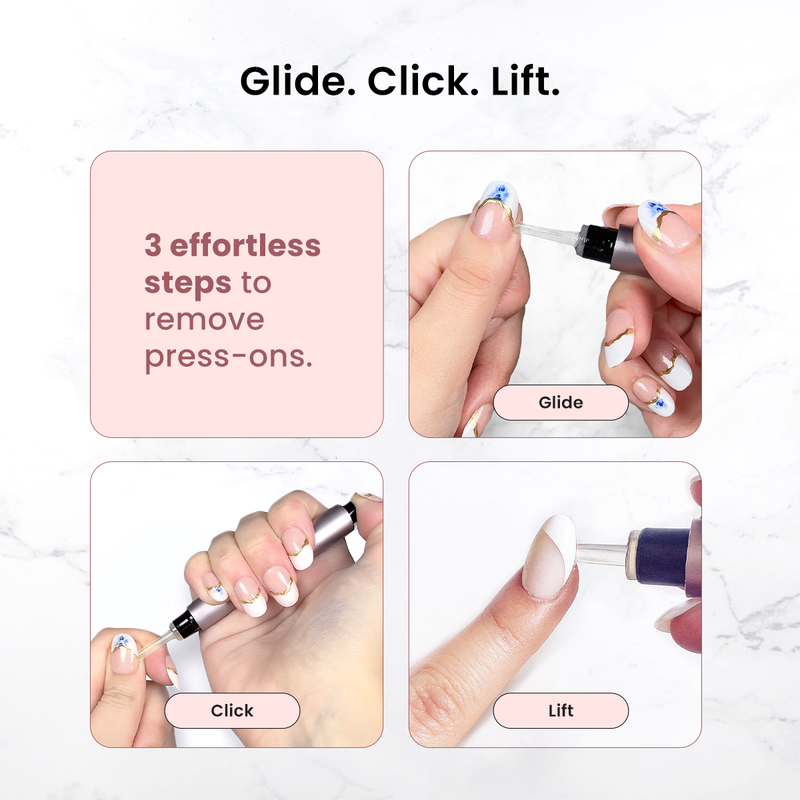 Glide. Click. Lift.

3 effortless steps to remove press-ons.

Glide

Click

Lift