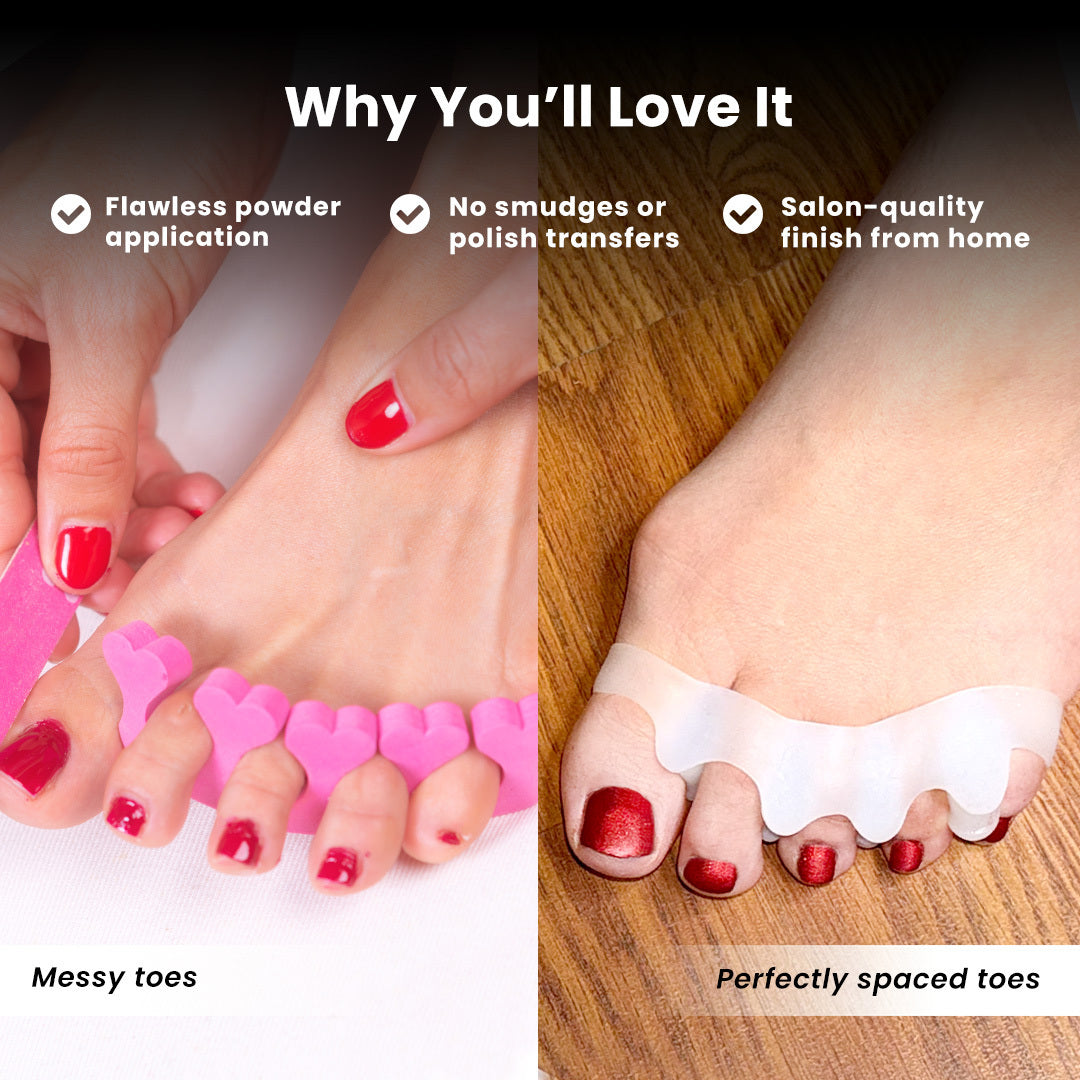 Why You'll Love It

Flawless powder application

No smudges or polish transfers

Salon-quality finish from home

Messy toes

Perfectly spaced toes