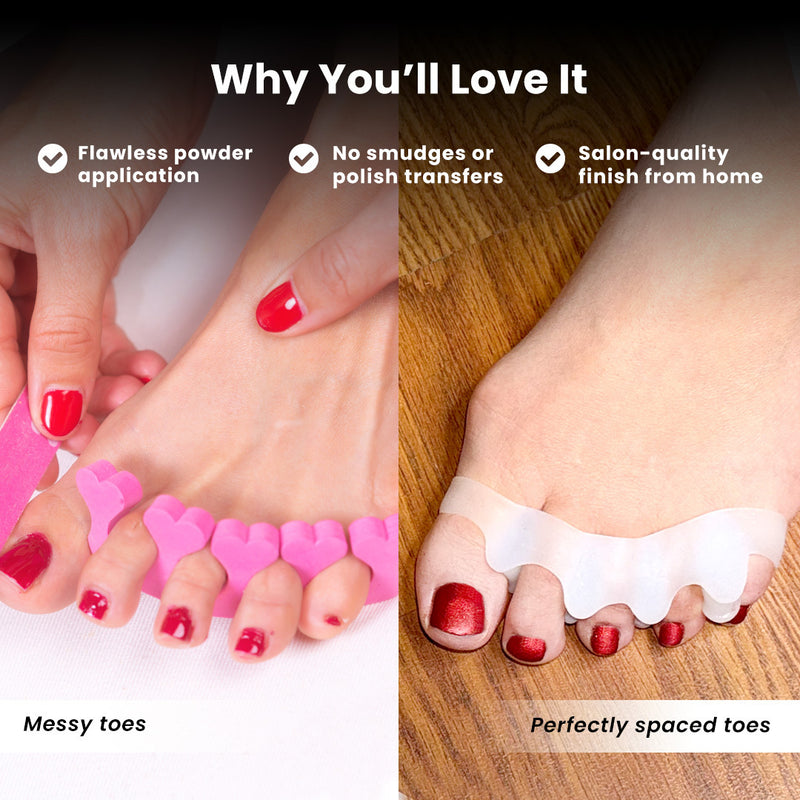 Why You'll Love It

Flawless powder application

No smudges or polish transfers

Salon-quality finish from home

Messy toes

Perfectly spaced toes